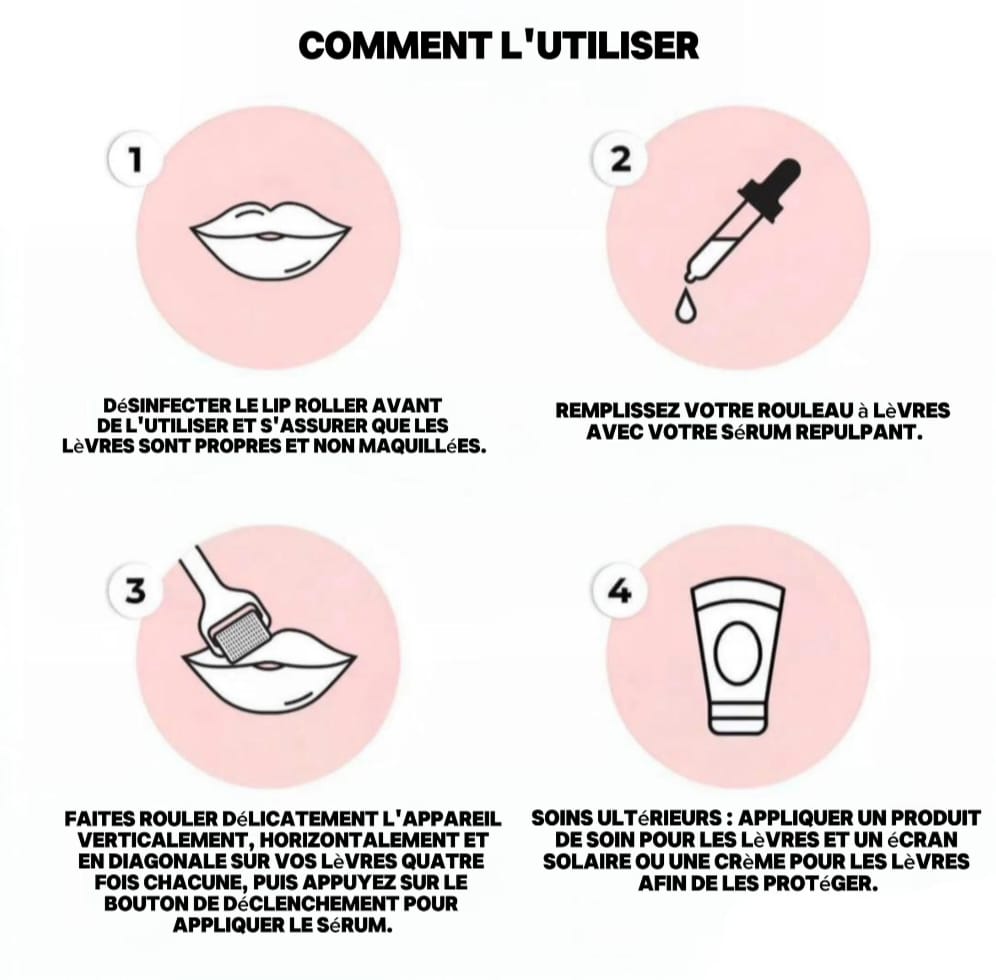 COMMENT L'UTILISER

1

DéSINFECTER LE LIP ROLLER AVANT DE L'UTILISER ET S'ASSURER QUE LES LèVRES SONT PROPRES ET NON MAQUILLéES.

2

REMPLISSEZ VOTRE ROULEAU à LèVRES AVEC VOTRE SéRUM REPULPANT.

3

FAITES ROULER DéLICATEMENT L'APPAREIL VERTICALEMENT, HORIZONTALEMENT ET EN DIAGONALE SUR VOS LèVRES QUATRE FOIS CHACUNE, PUIS APPUYEZ SUR LE BOUTON DE DéCLENCHEMENT POUR APPLIQUER LE SéRUM.

4

SOINS ULTéRIEURS : APPLIQUER UN PRODUIT DE SOIN POUR LES LèVRES ET UN éCRAN SOLAIRE OU UNE CRèME POUR LES LèVRES AFIN DE LES PROTéGER.